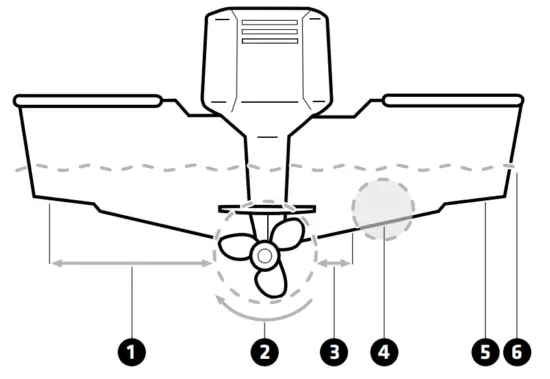 1 2 3 4 5 6