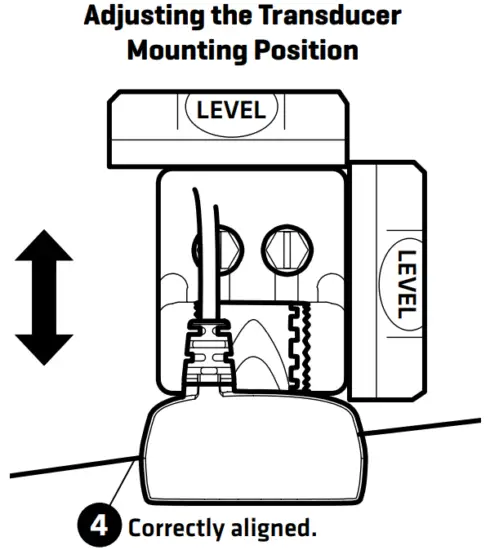 Adjusting the Transducer Mounting Position

LEVEL

LEVEL

4 Correctly aligned.