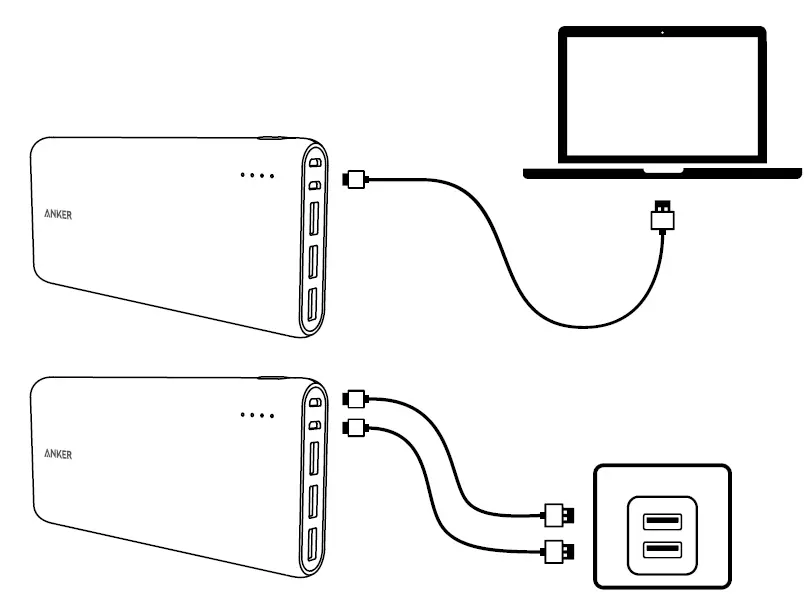 ANKER

ANKER