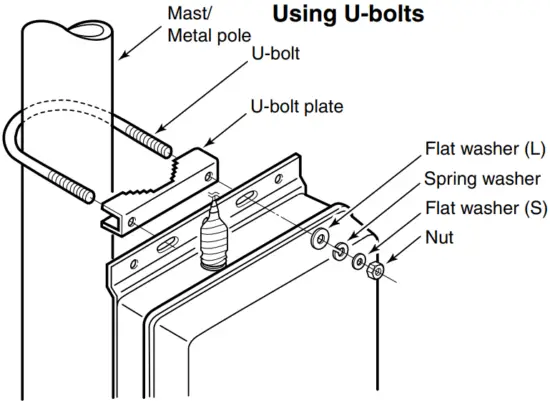 Using U-bolts

Mast/
Metal pole

U-bolt

U-bolt plate

Flat washer (L)

Spring washer

Flat washer (S)

Nut