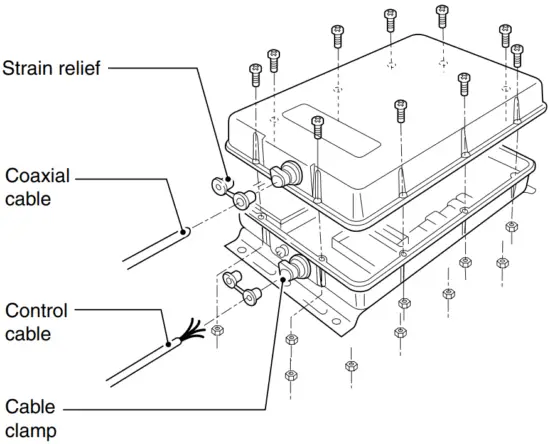 Strain relief

Coaxial cable

Control cable

Cable clamp