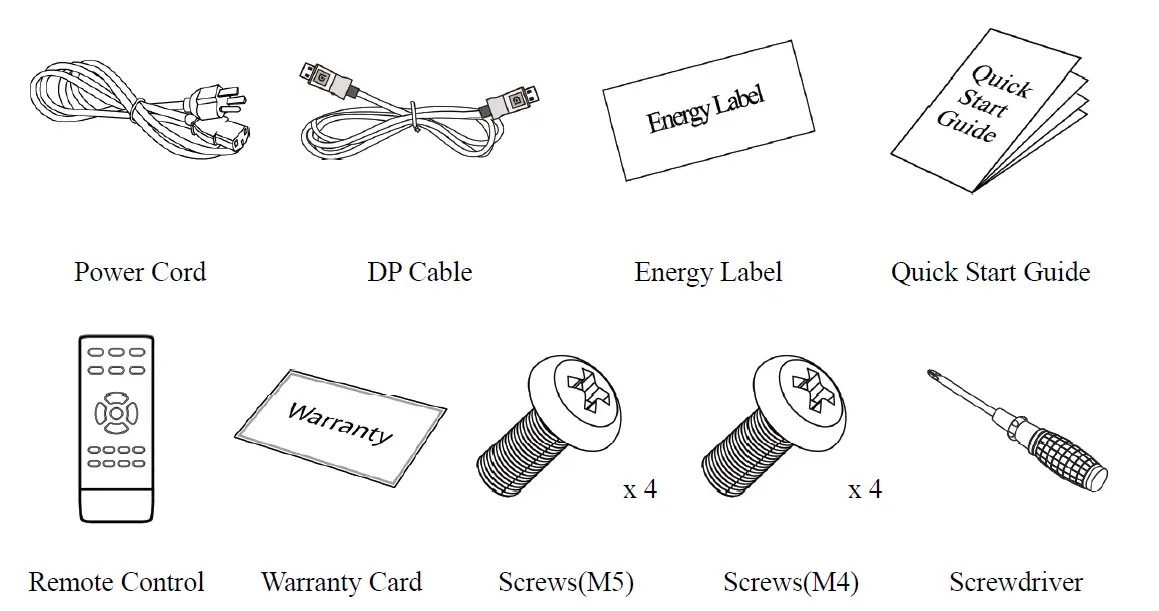 Energy Label

Quick Start Guide

Power Cord

DP Cable

Energy Label

Quick Start Guide

Warranty

x 4

x 4

Remote Control

Warranty Card

Screws(M5)

Screws(M4)

Screwdriver