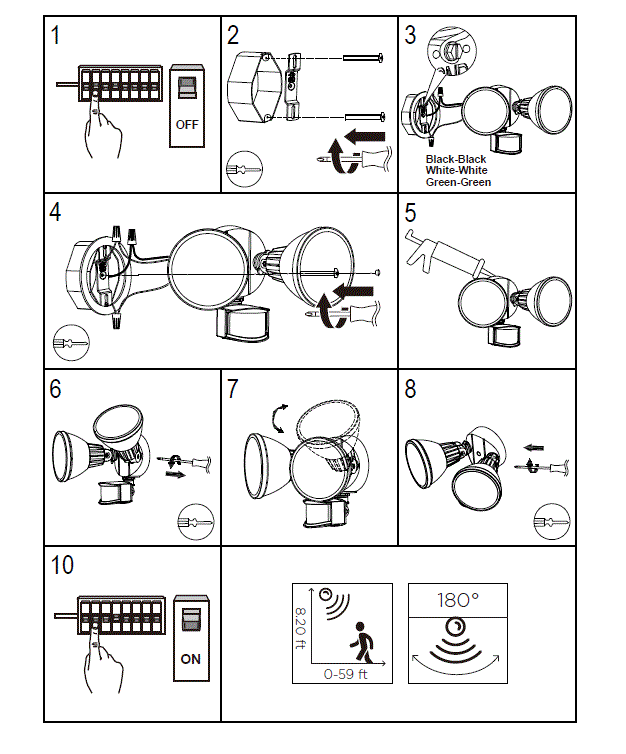 1

OFF

2

3

Black-Black
White-White
Green-Green

4

5

6

7

8

10

ON

8.20 ft

0-59 ft

180°