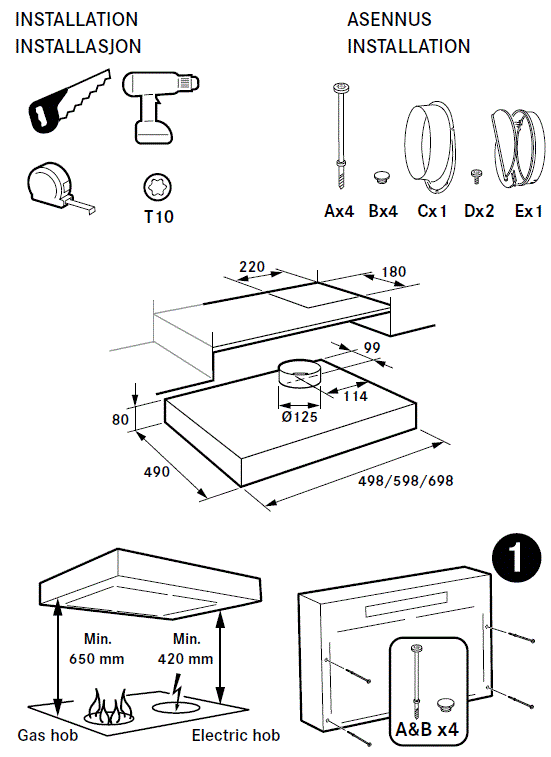 INSTALLATION
INSTALLASJON

ASENNUS
INSTALLATION

T10

Ax4 Bx4 Cx1 Dx2 Ex1

220
180
99
114
Ø125
80
490
498/598/698

1

Min.
650 mm

Min.
420 mm

Gas hob
Electric hob

A&B x4