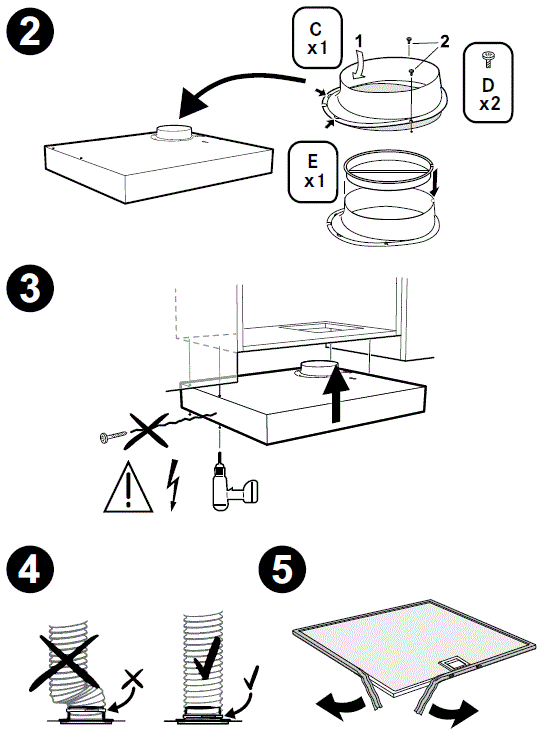 2

C
x1

1

2

D
x2

E
x1

3

4

5