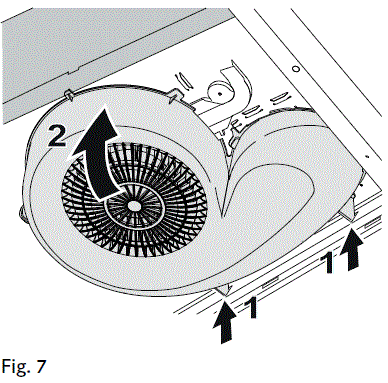 2

1

1

Fig. 7