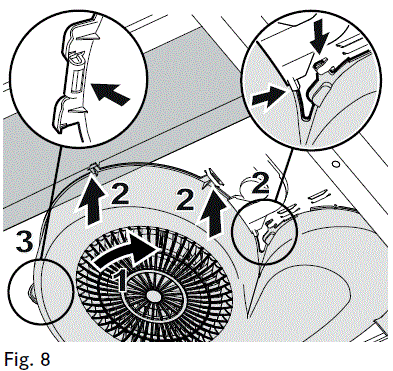 2
2
2
3
1
Fig. 8