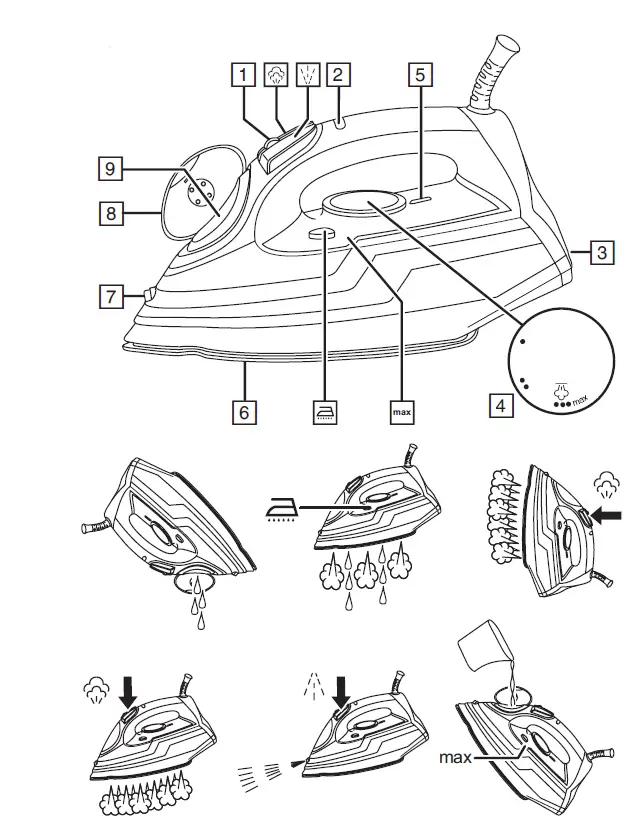 1
2
5
9
8
3
7
6
max
4
max
max