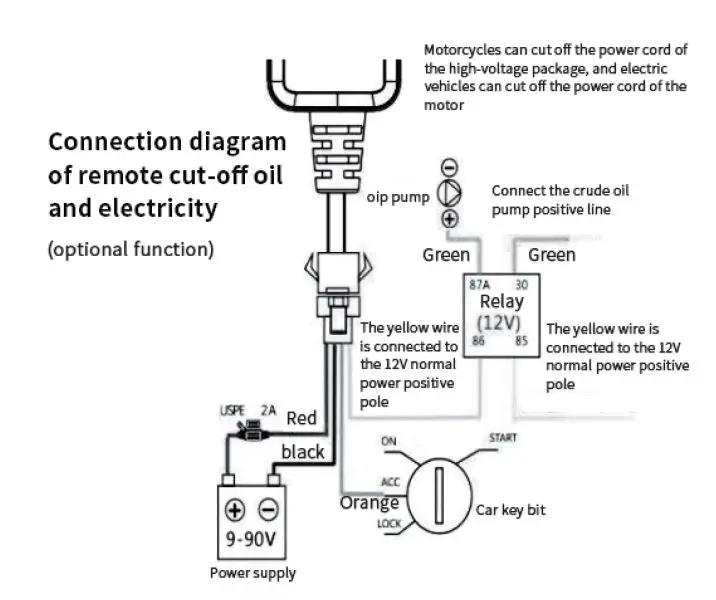 Motorcycles can cut off the power cord of the high-voltage package, and electric vehicles can cut off the power cord of the motor

Connection diagram of remote cut-off oil and electricity

(optional function)

oip pump

Connect the crude oil pump positive line

Green

Green

87A 30

Relay (12V)

86 85

The yellow wire is connected to the 12V normal power positive pole

The yellow wire is connected to the 12V normal power positive pole

USPE 2A

Red

black

ON

START

ACC

Orange

LOCK

Car key bit

9-90V

Power supply