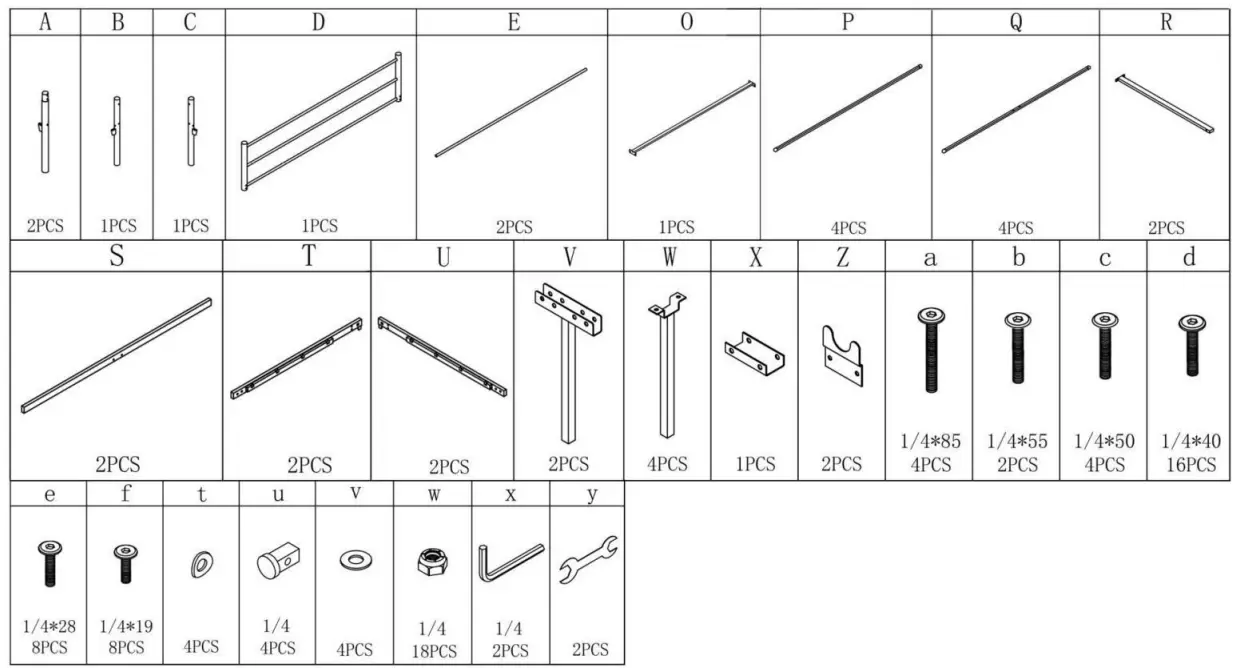 | A | B | C | D | E | O | P | Q | R |
|---|---|---|---|---|---|---|---|---|
| 2PCS | 1PCS | 1PCS | 1PCS | 2PCS | 1PCS | 4PCS | 4PCS | 2PCS |

| S | T | U | V | W | X | Z | a | b | c | d |
|---|---|---|---|---|---|---|---|---|---|---|
| 2PCS | 2PCS | 2PCS | 2PCS | 4PCS | 1PCS | 2PCS | 1/4*85 4PCS | 1/4*55 2PCS | 1/4*50 4PCS | 1/4*40 16PCS |

| e | f | t | u | v | w | x | y |
|---|---|---|---|---|---|---|---|
| 1/4*28 8PCS | 1/4*19 8PCS | 4PCS | 1/4 4PCS | 4PCS | 1/4 18PCS | 1/4 2PCS | 2PCS |