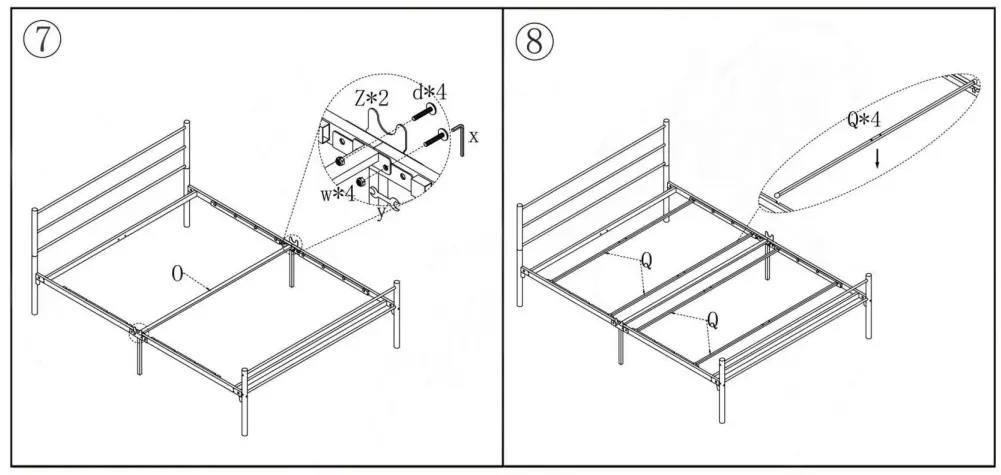 ⑦

Z*2
d*4
x
w*4
y
O

⑧

Q*4
Q
Q