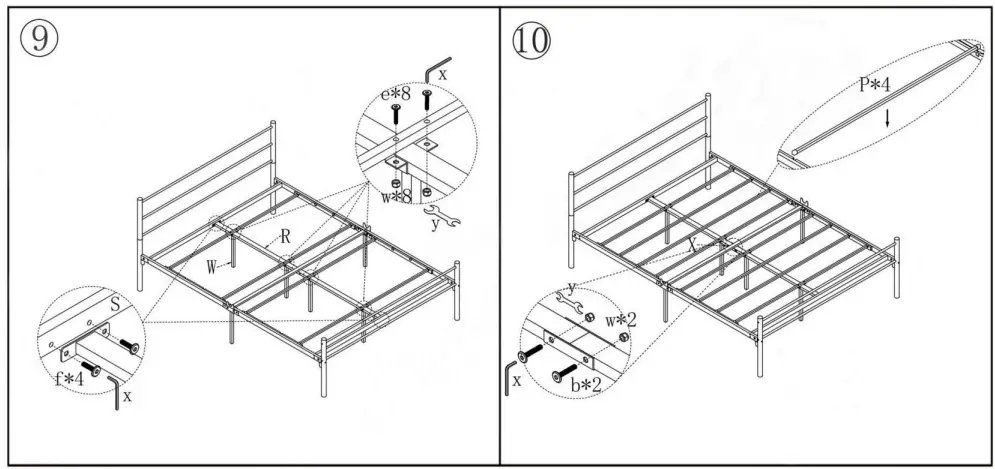 ⑨

x
e*8
w*8
y
R
W
S
f*4
x

⑩

P*4
X
y
w*2
x
b*2