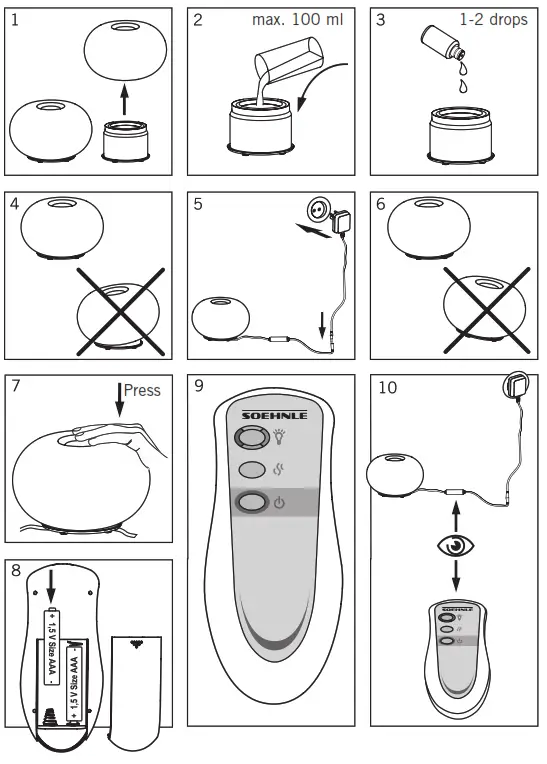 1

2 max. 100 ml

3 1-2 drops

4

5

6

7 Press

8

+ 1,5 V Size AAA -

+ 1,5 V Size AAA -

9

SOEHNLE

10

SOEHNLE