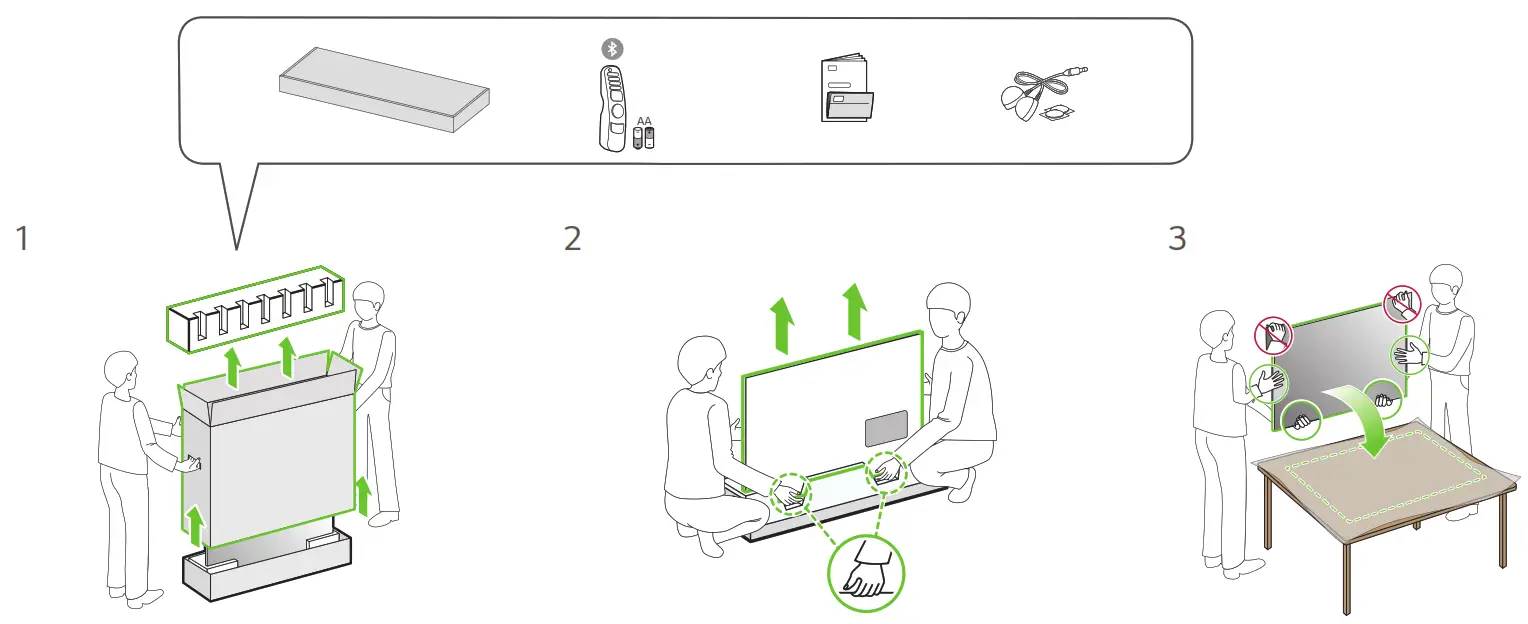 AA

1

2

3