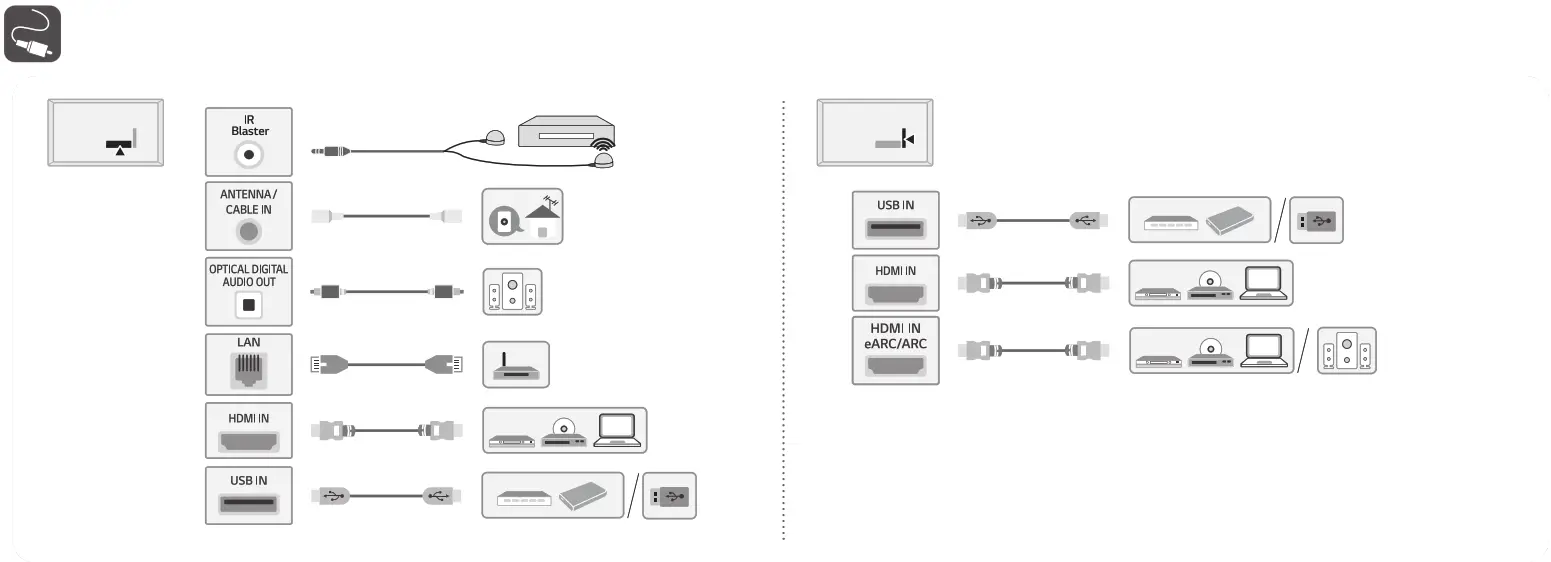 IR Blaster

ANTENNA / CABLE IN

OPTICAL DIGITAL AUDIO OUT

LAN

HDMI IN

USB IN

USB IN

HDMI IN

HDMI IN eARC/ARC