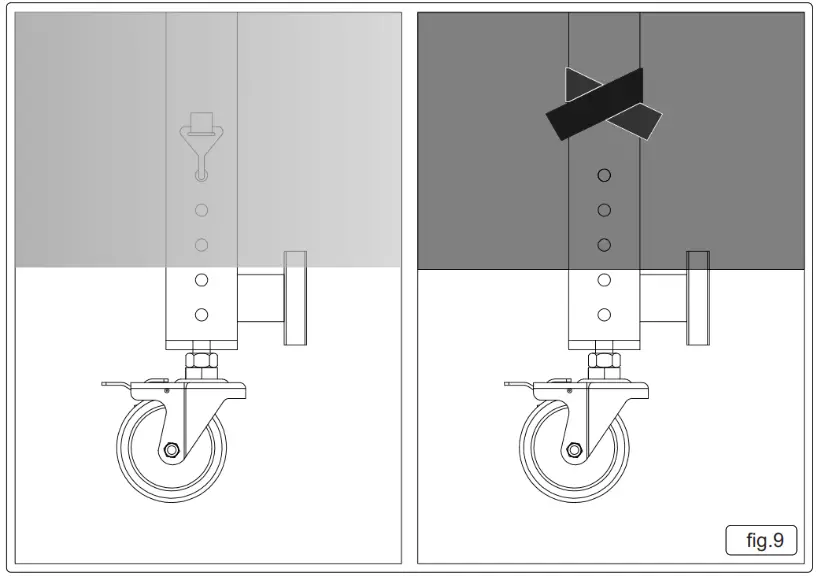 fig.9