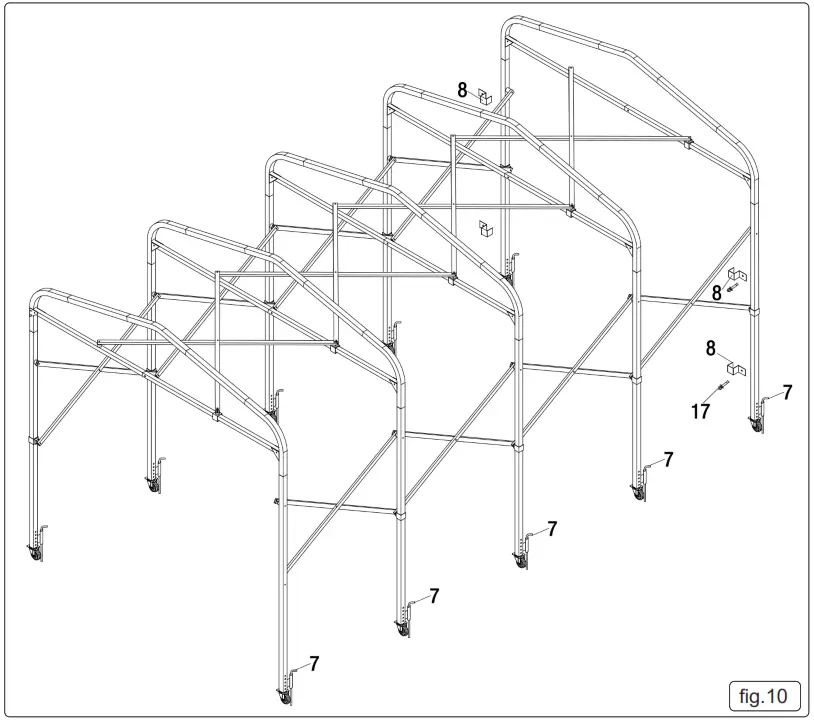 8
8
8
17
7
7
7
7
7
fig.10