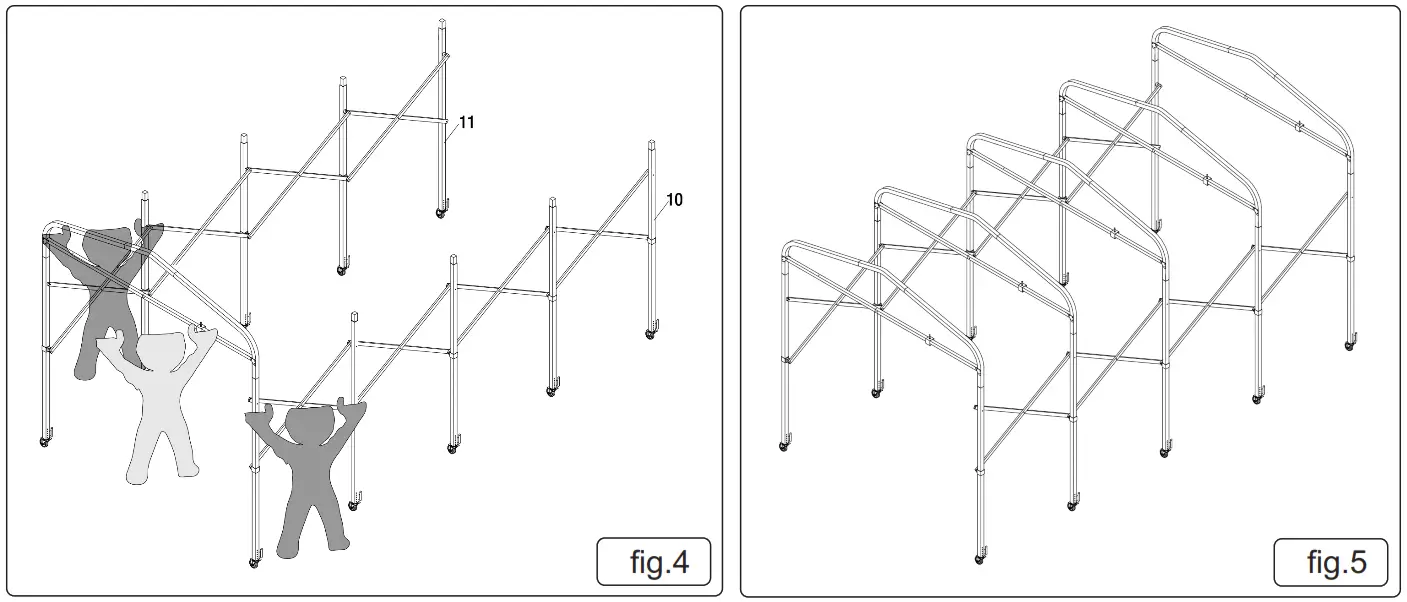 11

10

fig.4

fig.5