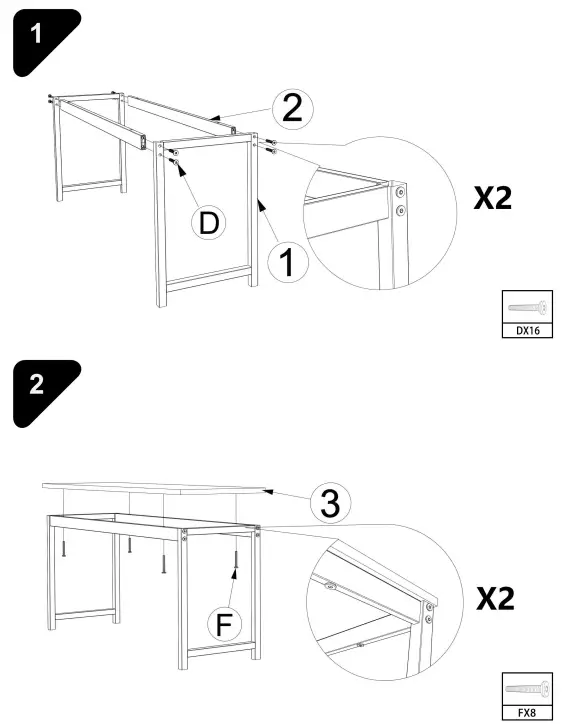 1

2

D

1

X2

DX16

2

3

F

X2

FX8