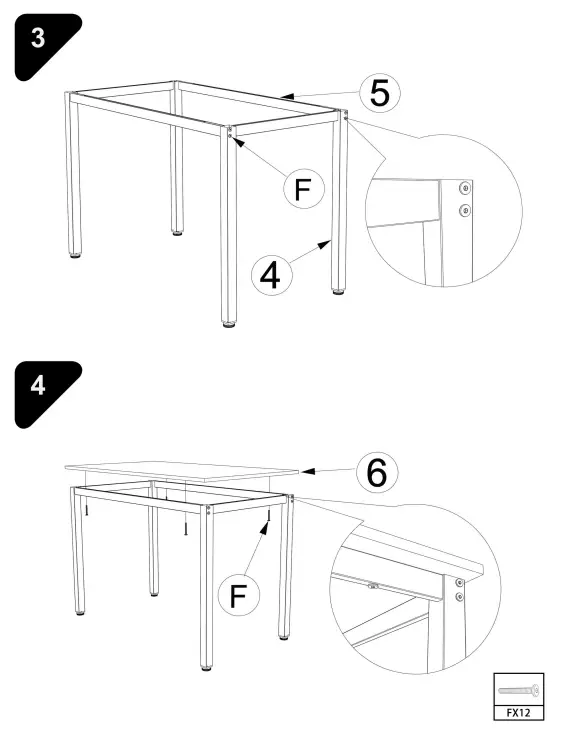 3

5

F

4

4

6

F

FX12