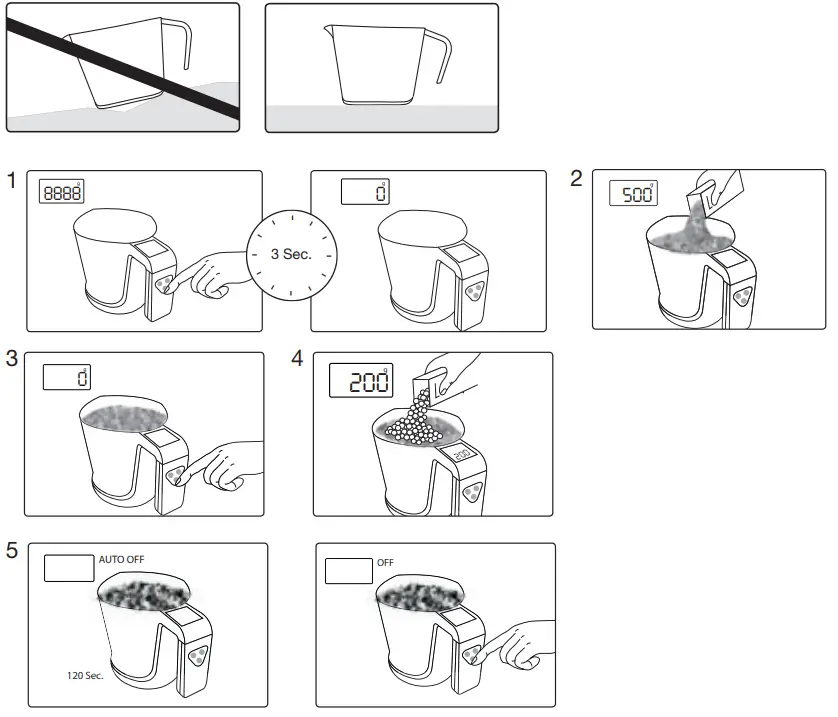 1

8888 g

3 Sec.

0 g

2

500 g

3

0 g

4

200 g

200

5

AUTO OFF

120 Sec.

OFF