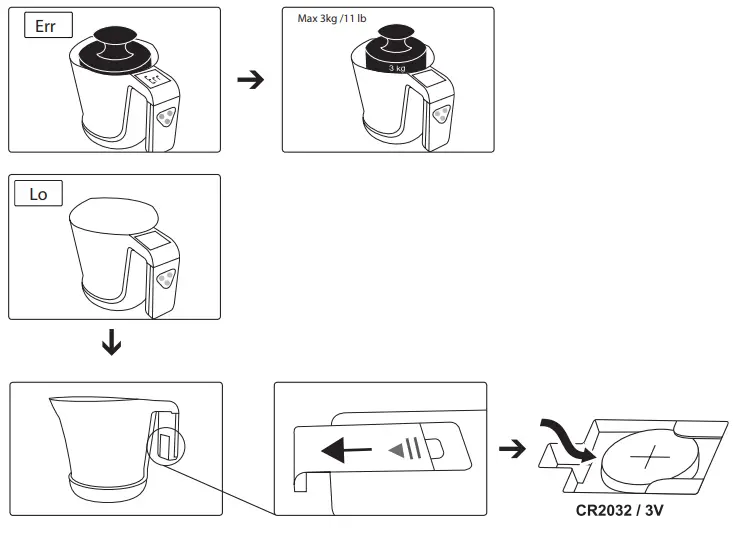 Err

Err

Max 3kg /11 lb

3 kg

Lo

CR2032 / 3V