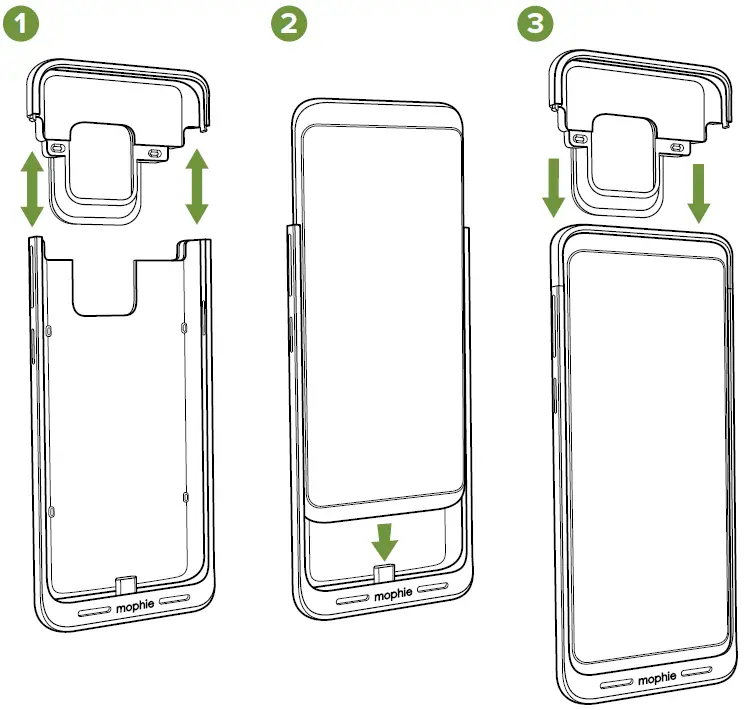 1
mophie
2
mophie
3
mophie