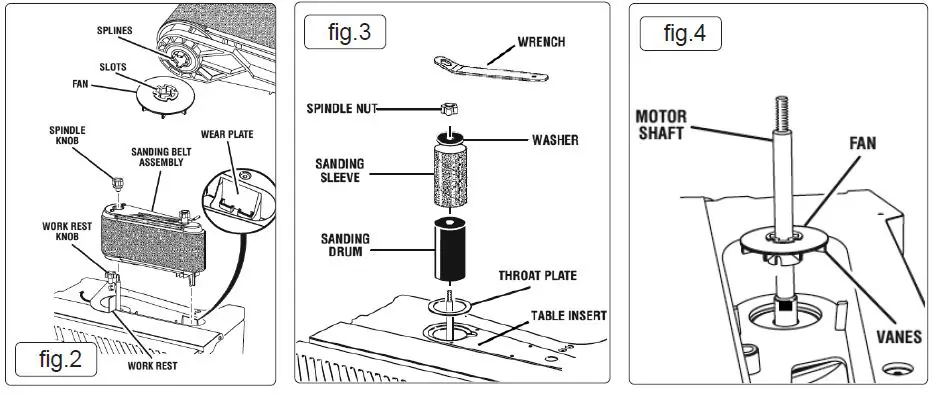 SPLINES
SLOTS
FAN
SPINDLE KNOB
SANDING BELT ASSEMBLY
WEAR PLATE
WORK REST KNOB
WORK REST
fig.2

fig.3
WRENCH
SPINDLE NUT
WASHER
SANDING SLEEVE
SANDING DRUM
THROAT PLATE
TABLE INSERT

fig.4
MOTOR SHAFT
FAN
VANES