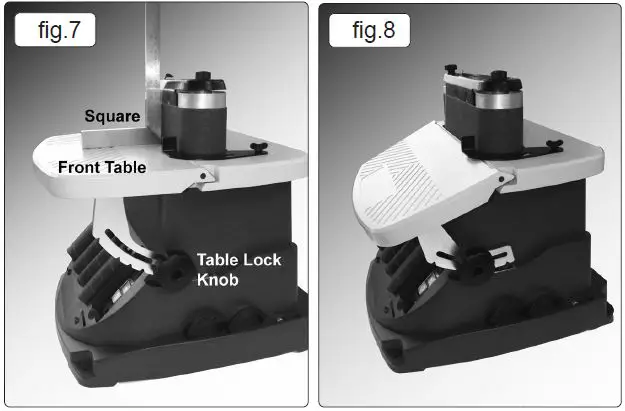 fig.7

Square

Front Table

Table Lock Knob

fig.8