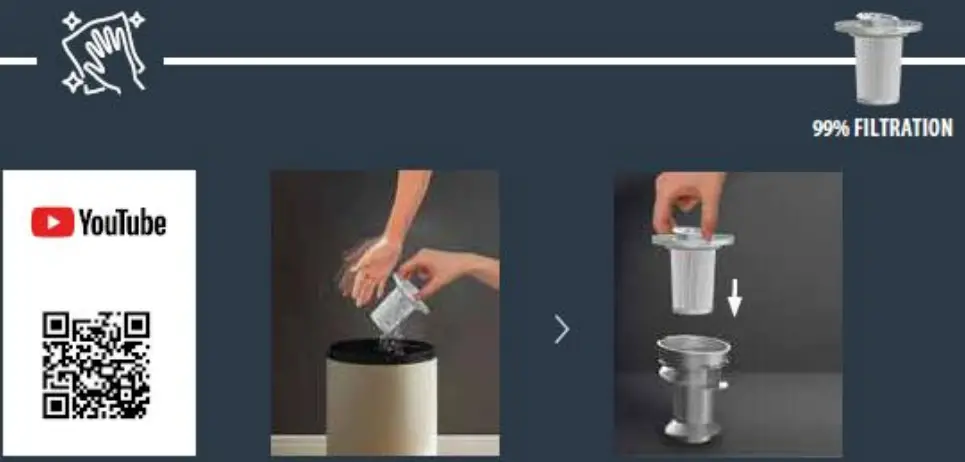 99% FILTRATION

YouTube