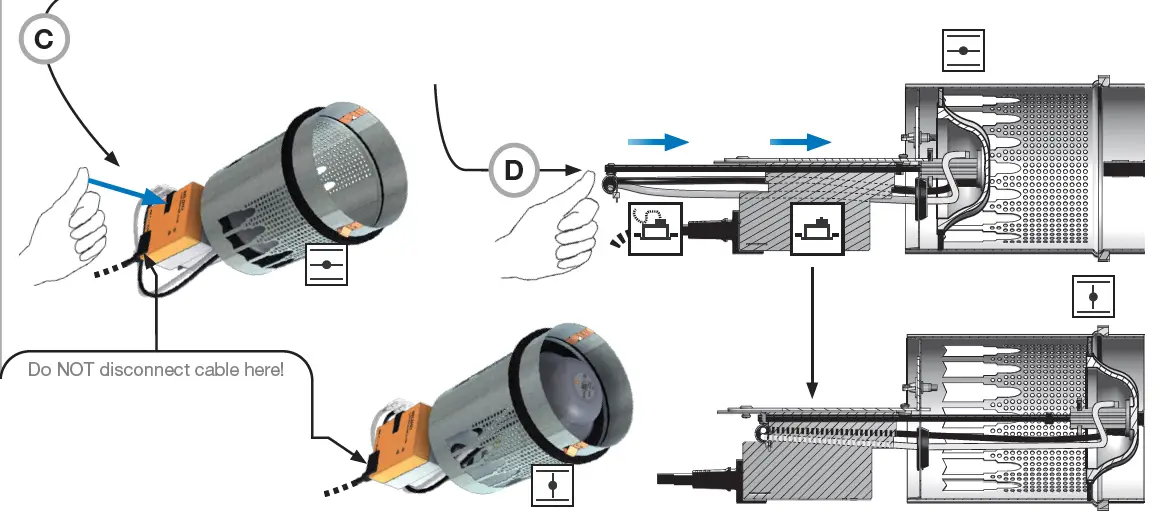 C

D

Do NOT disconnect cable here!