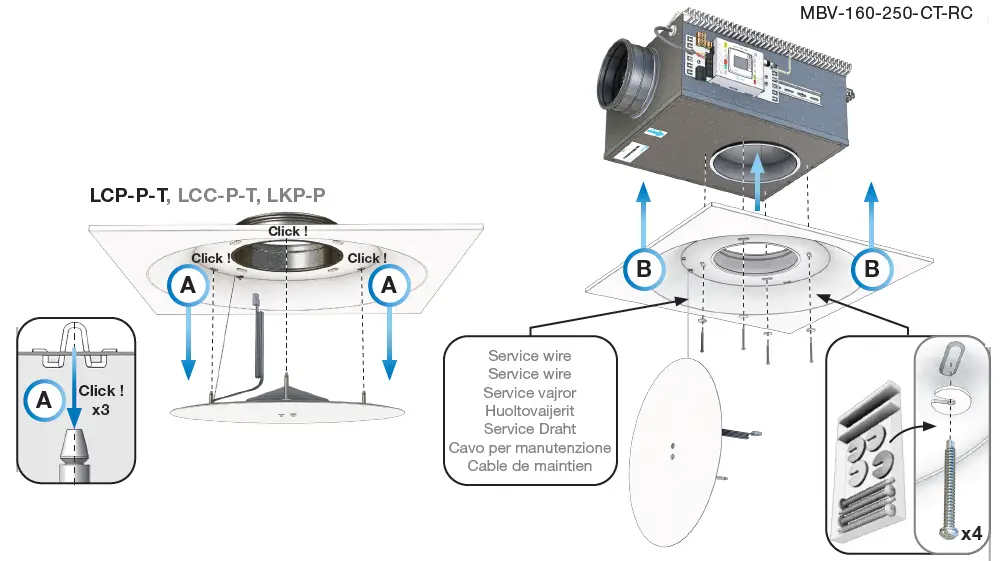 MBV-160-250-CT-RC

LCP-P-T, LCC-P-T, LKP-P

Click !

Click !

Click !

A

A

A

Click !
x3

B

B

Service wire
Service wire
Service vajror
Huoltovaijerit
Service Draht
Cavo per manutenzione
Cable de maintien

x4