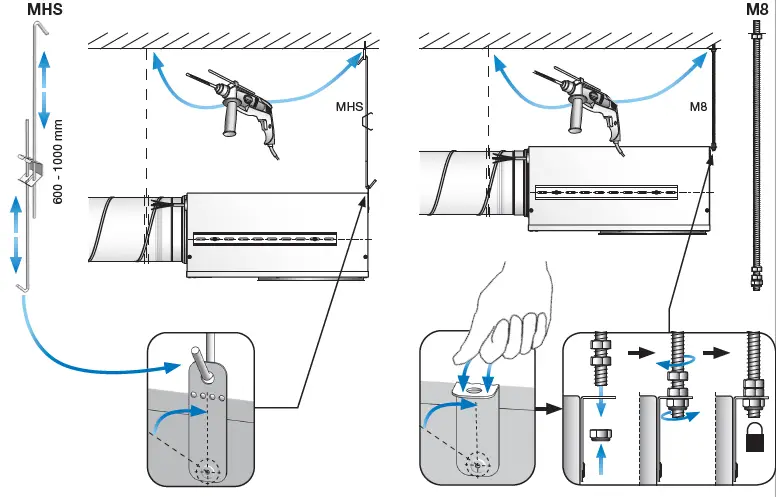 MHS

600 - 1000 mm

MHS

M8

M8