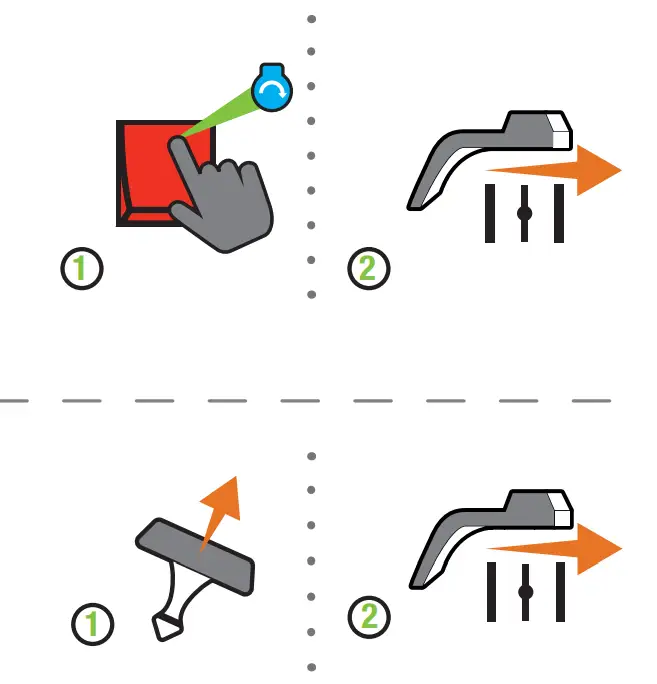 1
2
1
2