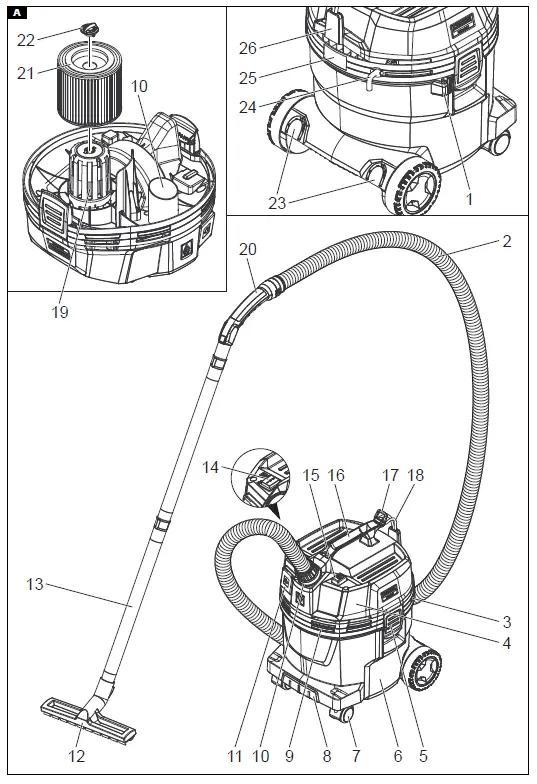 A

22
21
10
19

26
25
24
23
1

20
2
14
15
16
17
18
13
3
4
12
11
10
9
8
7
6
5