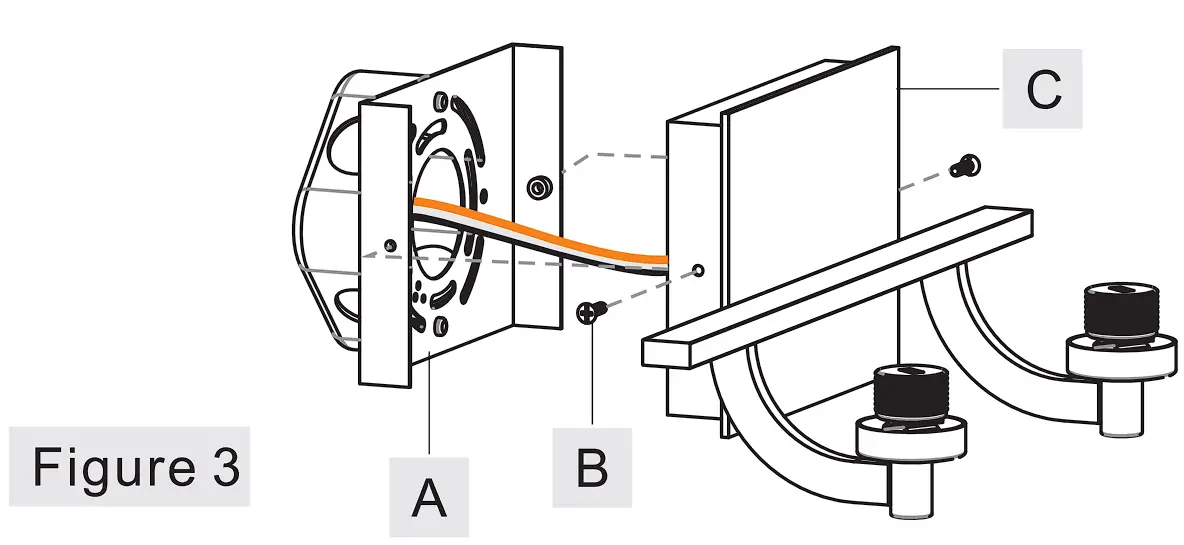 C

Figure 3

A

B