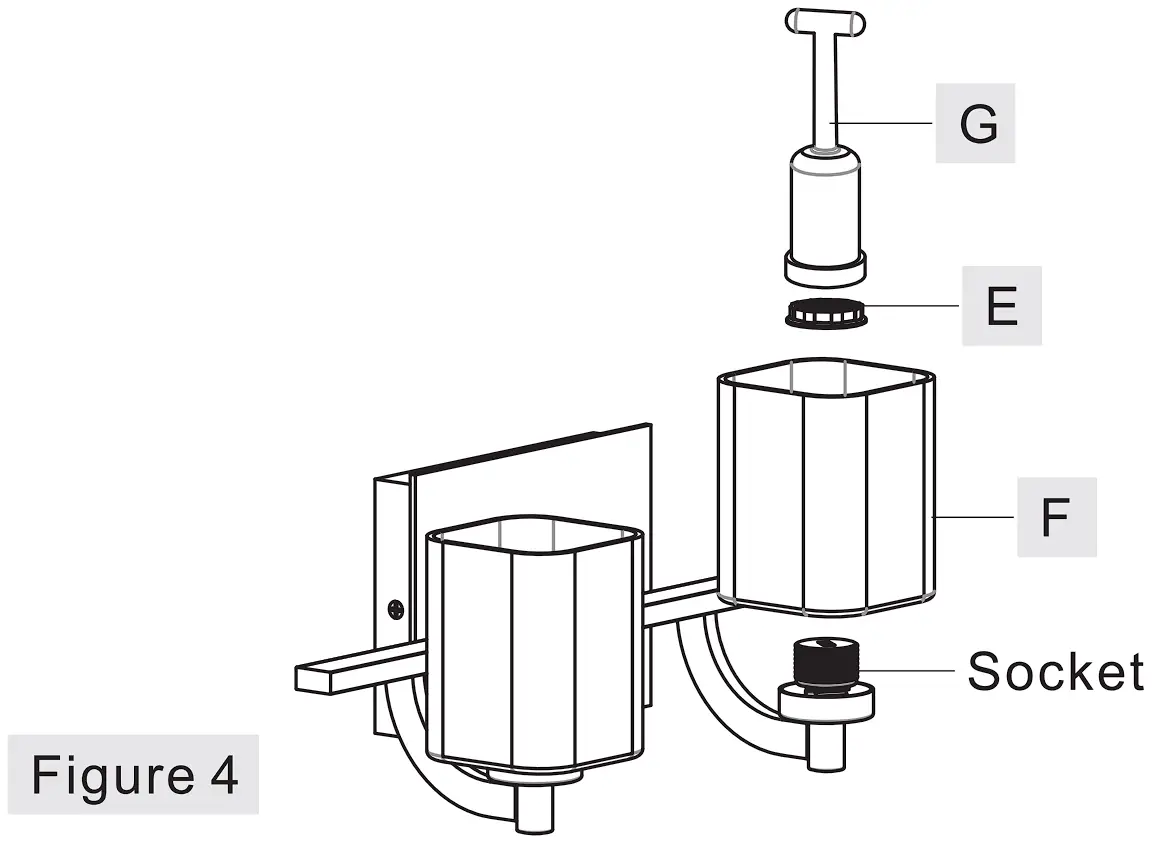 G

E

F

Socket

Figure 4