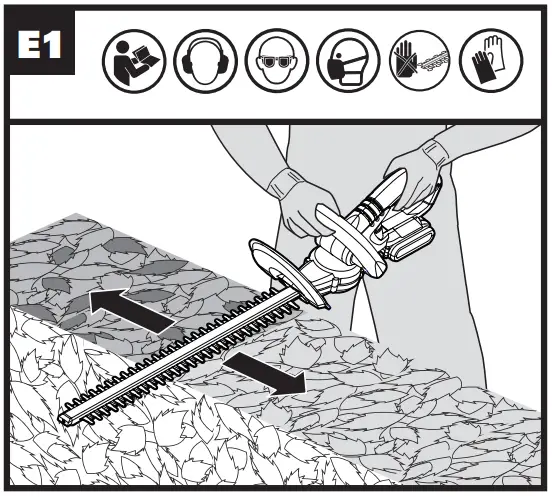 E1