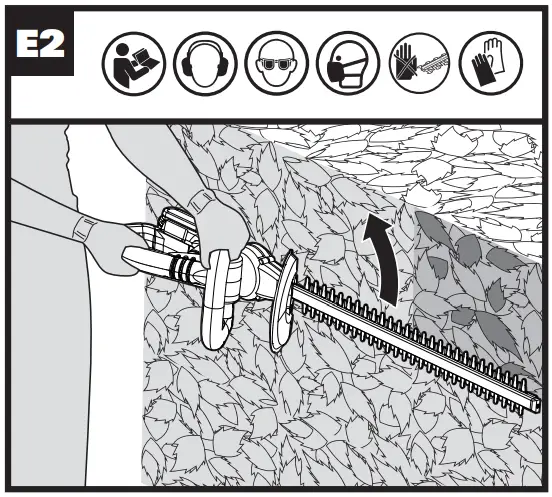 E2