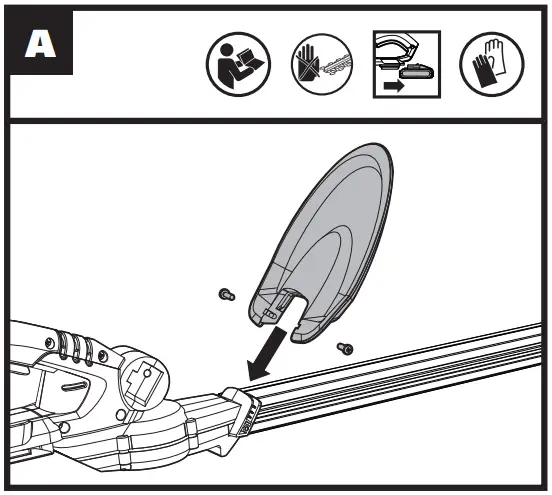 A