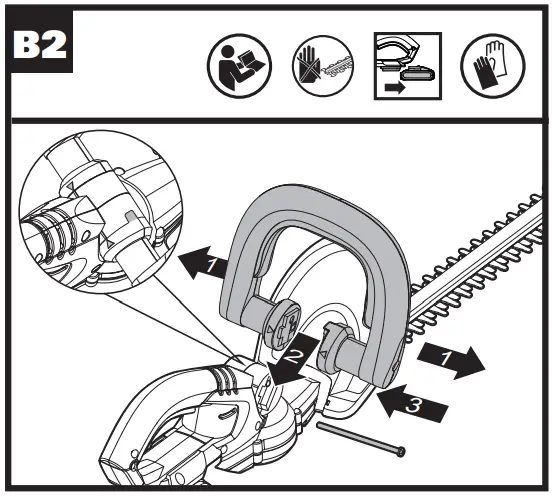 B2

1

2

1

3