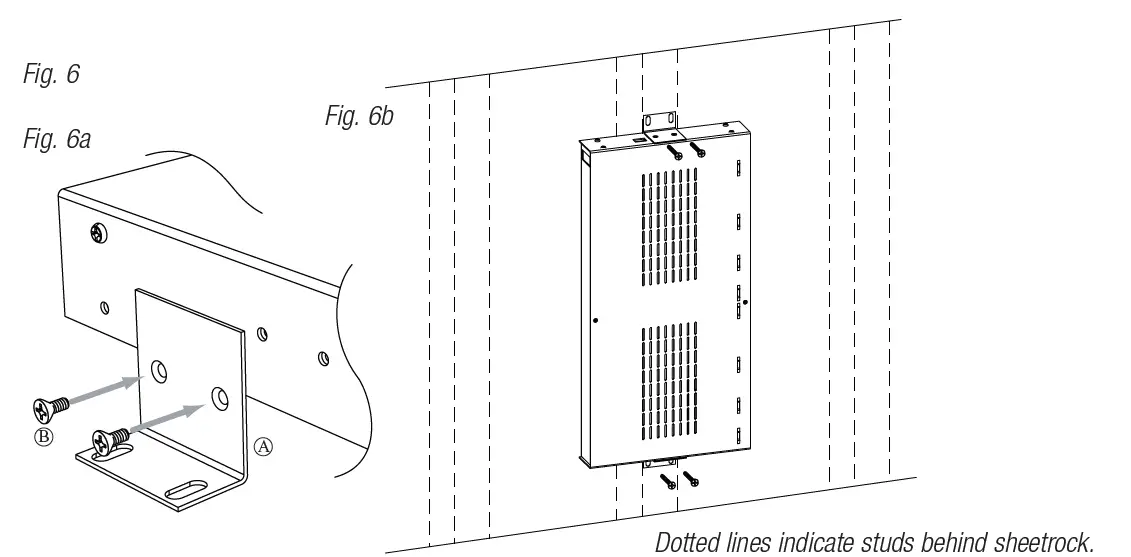 Fig. 6

Fig. 6a

Fig. 6b

Ⓑ

Ⓐ

Dotted lines indicate studs behind sheetrock.