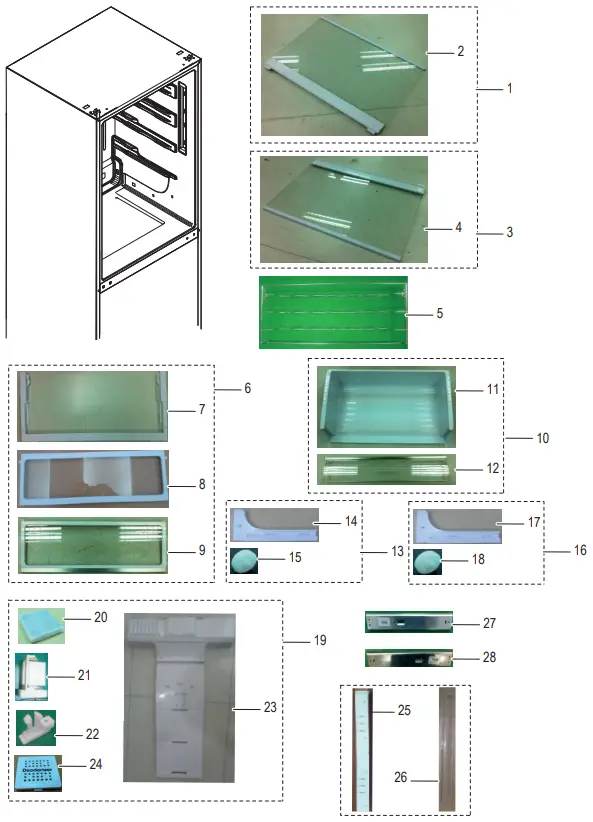 2
1
4
3
5
6
7
8
9
11
10
12
14
13
15
17
16
18
20
19
21
22
23
24
27
28
25
26