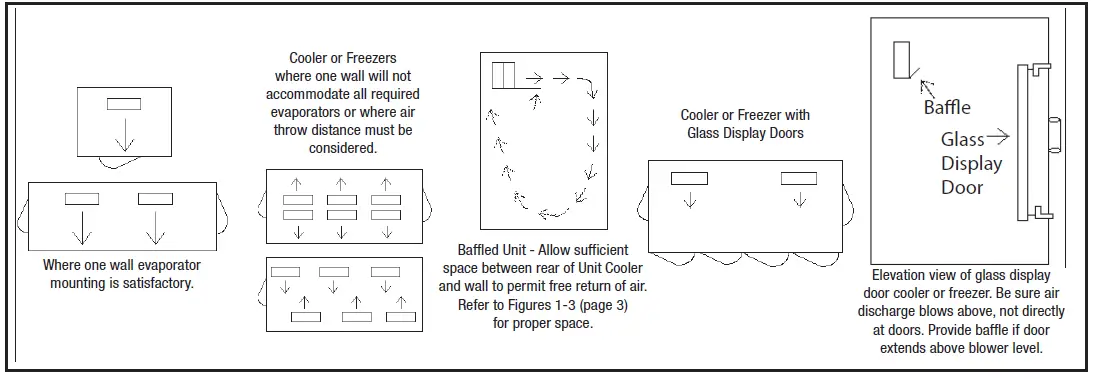 Where one wall evaporator mounting is satisfactory.

Cooler or Freezers where one wall will not accommodate all required evaporators or where air throw distance must be considered.

Baffled Unit - Allow sufficient space between rear of Unit Cooler and wall to permit free return of air. Refer to Figures 1-3 (page 3) for proper space.

Cooler or Freezer with Glass Display Doors

Baffle

Glass Display Door

Elevation view of glass display door cooler or freezer. Be sure air discharge blows above, not directly at doors. Provide baffle if door extends above blower level.