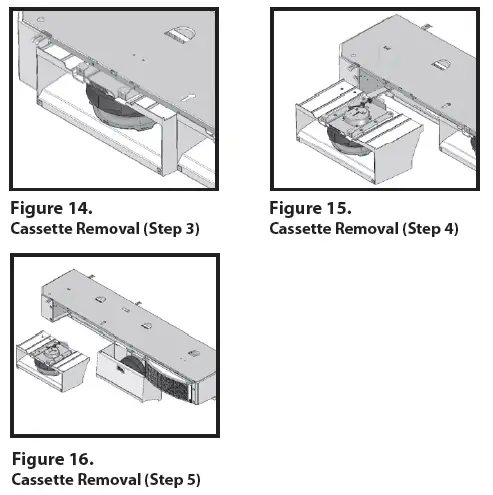 Figure 14.
Cassette Removal (Step 3)

Figure 15.
Cassette Removal (Step 4)

Figure 16.
Cassette Removal (Step 5)