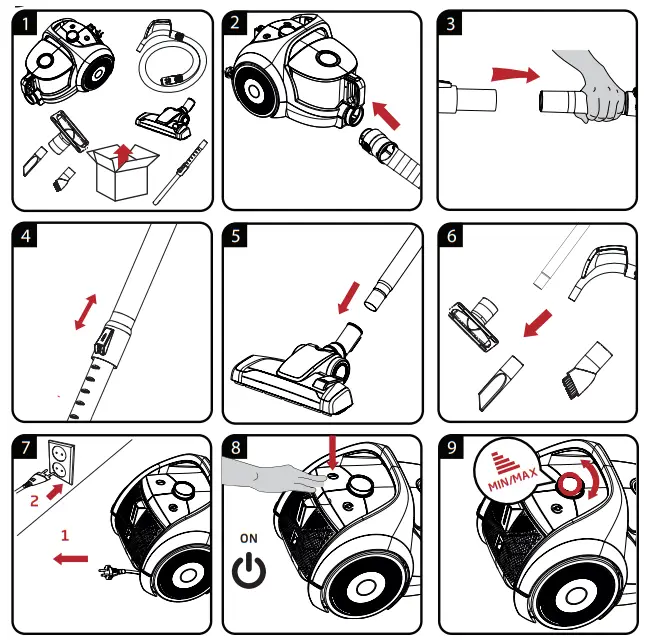 1

2

3

4

5

6

7

2

1

8

ON

9

MIN/MAX