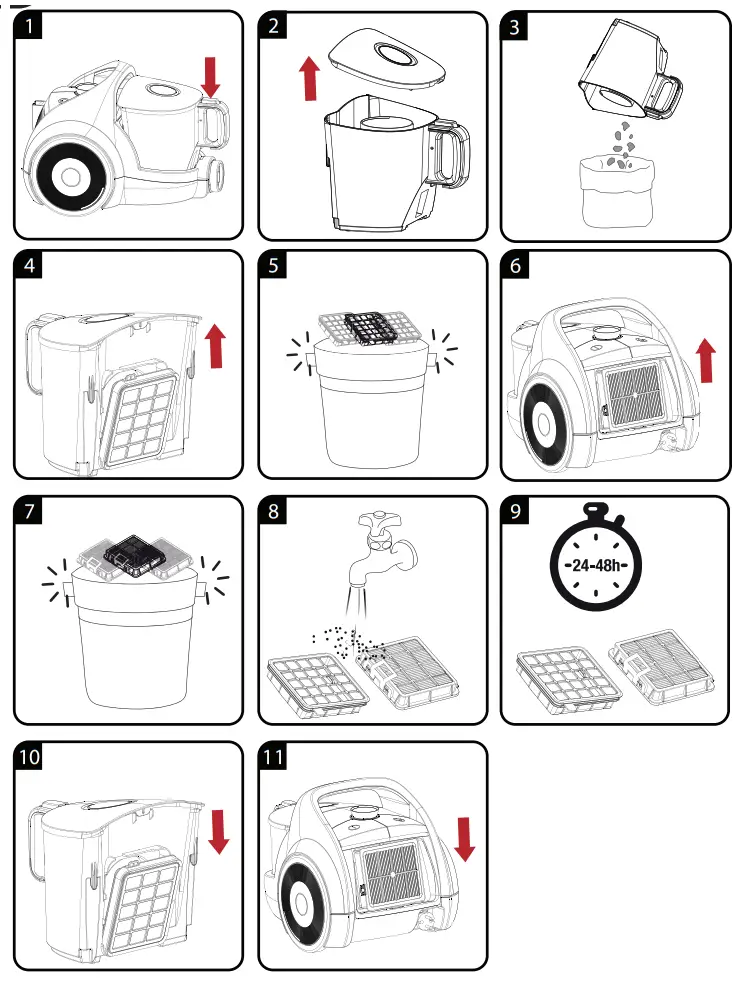 1

2

3

4

5

6

7

8

9

24-48h

10

11