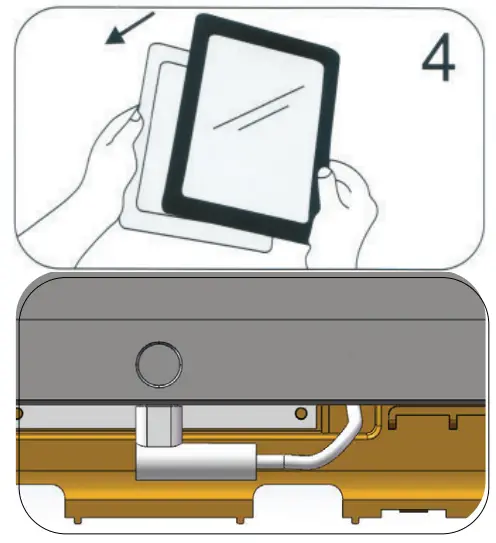 4