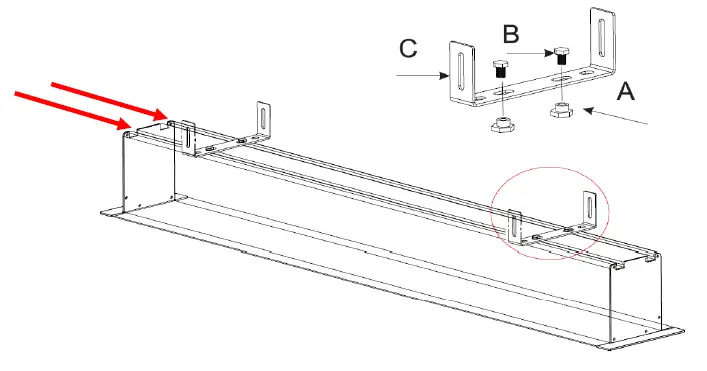 C
B
A