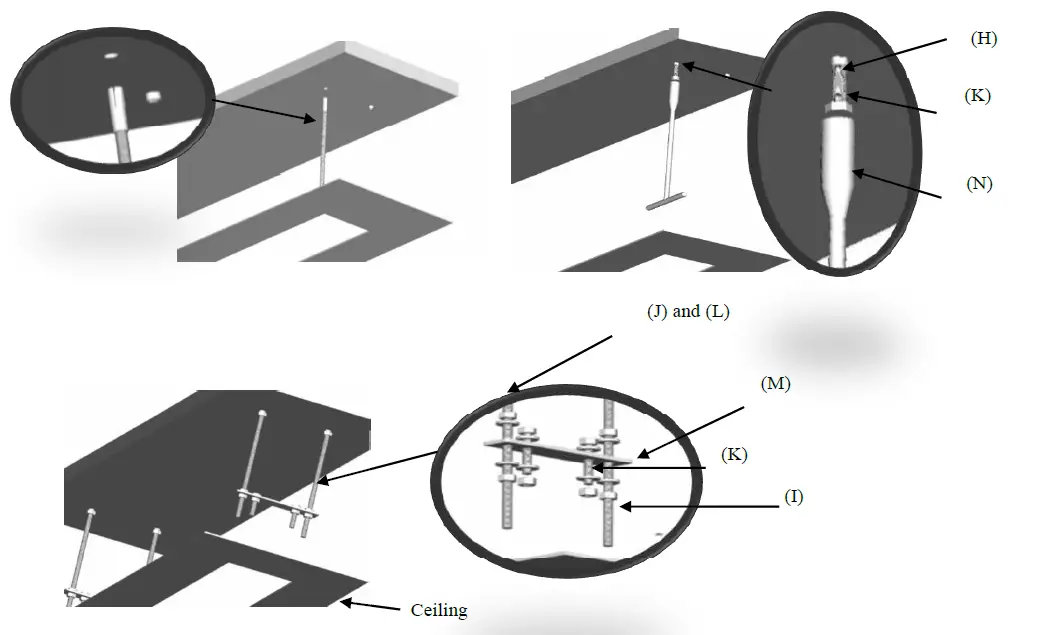 (H)

(K)

(N)

(J) and (L)

(M)

(K)

(I)

Ceiling